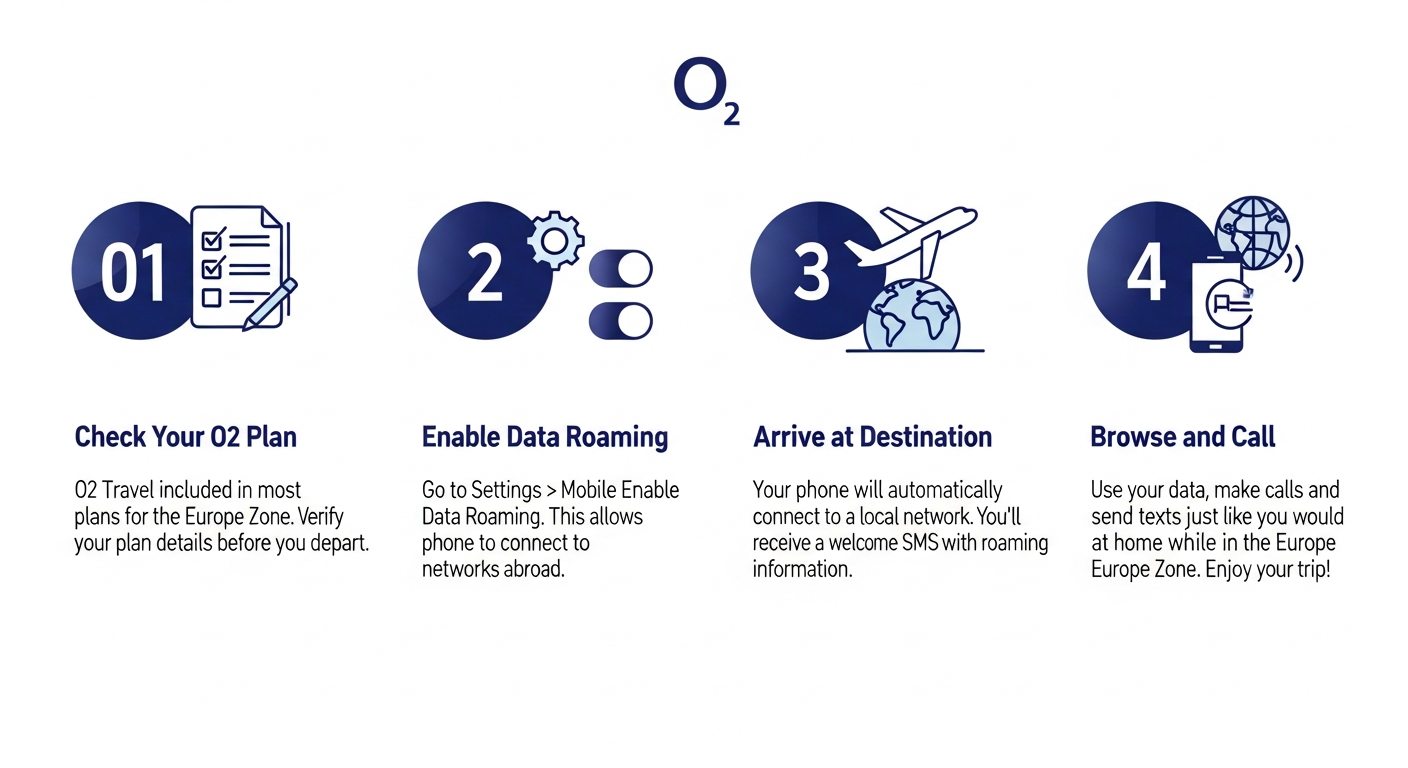 $O_2$

01

Check Your O2 Plan

O2 Travel included in most plans for the Europe Zone. Verify your plan details before you depart.

2

Enable Data Roaming

Go to Settings > Mobile Enable Data Roaming. This allows phone to connect to networks abroad.

3

Arrive at Destination

Your phone will automatically connect to a local network. You'll receive a welcome SMS with roaming information.

4

Browse and Call

Use your data, make calls and send texts just like you would at home while in the Europe Europe Zone. Enjoy your trip!