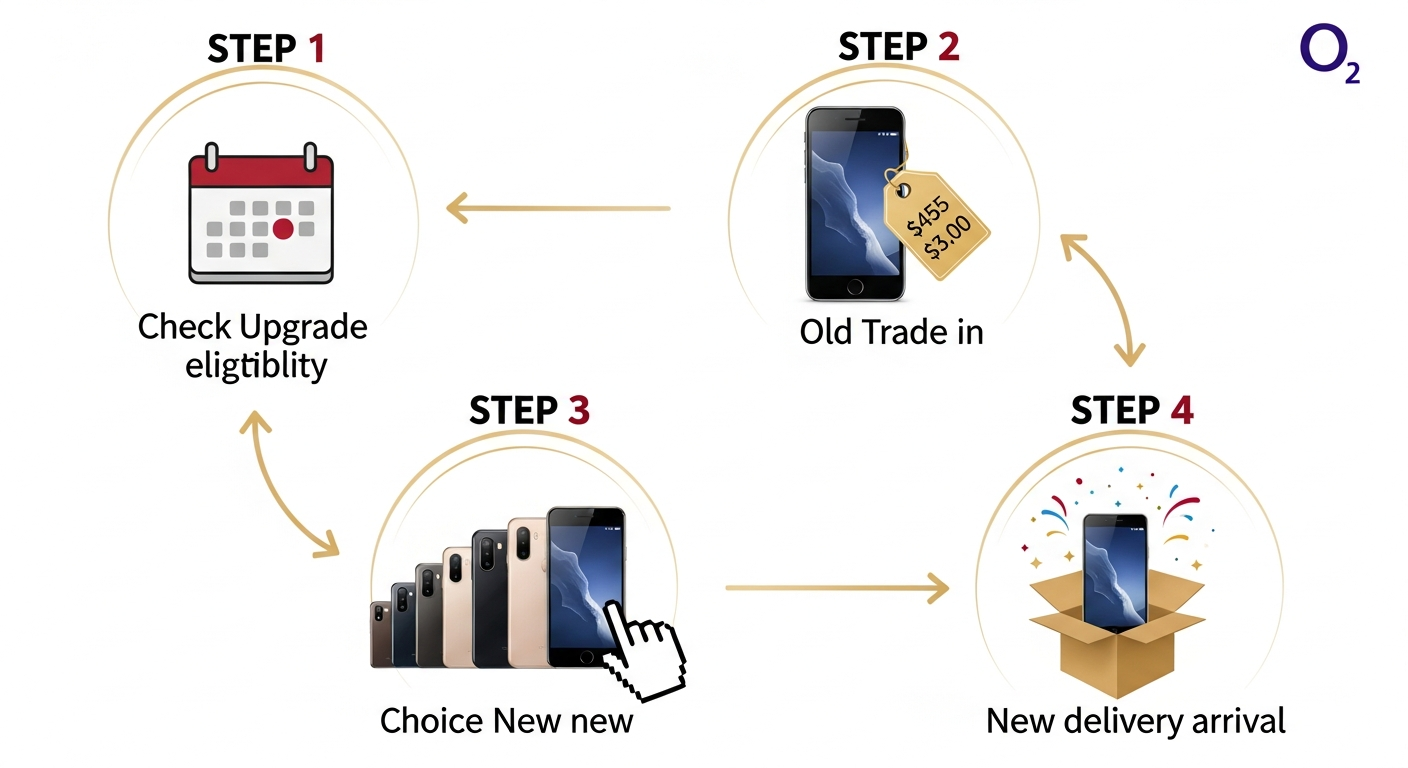 STEP 1

Check Upgrade eligtiblity

STEP 2

$O_2$

$455
$3.00

Old Trade in

STEP 3

Choice New new

STEP 4

New delivery arrival